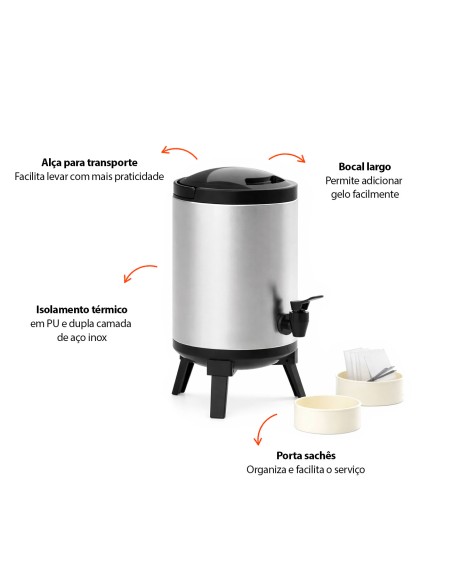 Alça para transporte
Facilita levar com mais praticidade

Bocal largo
Permite adicionar gelo facilmente

Isolamento térmico
em PU e dupla camada de aço inox

Porta sachês
Organiza e facilita o serviço