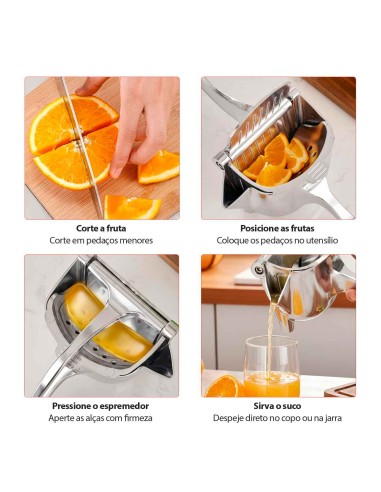 Corte a fruta
Corte em pedaços menores

Posicione as frutas
Coloque os pedaços no utensílio

Pressione o espremedor
Aperte as alças com firmeza

Sirva o suco
Despeje direto no copo ou na jarra