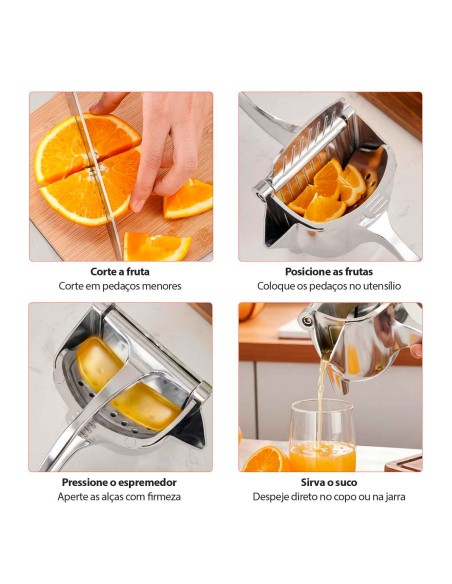 Corte a fruta
Corte em pedaços menores

Posicione as frutas
Coloque os pedaços no utensílio

Pressione o espremedor
Aperte as alças com firmeza

Sirva o suco
Despeje direto no copo ou na jarra