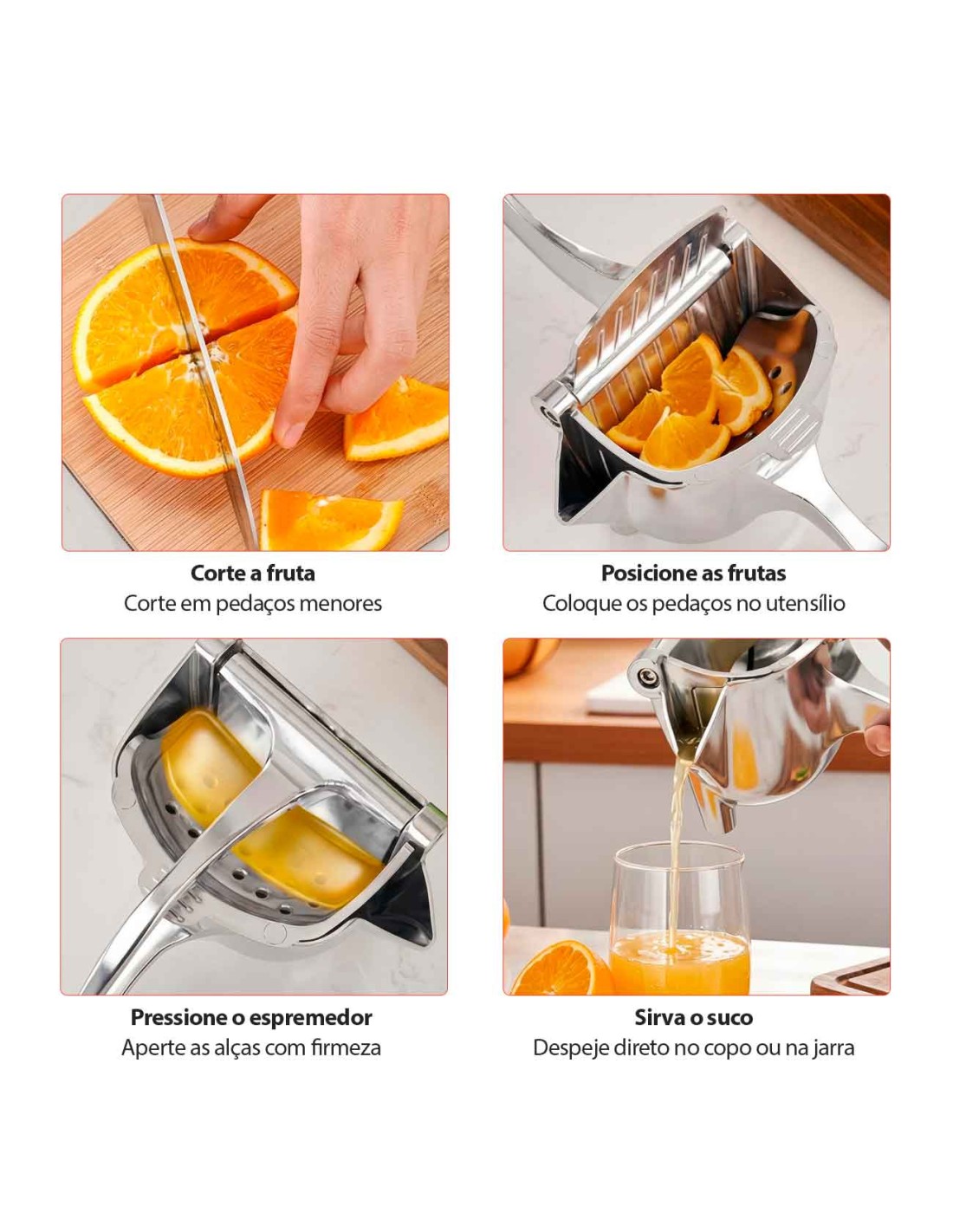 Corte a fruta
Corte em pedaços menores

Posicione as frutas
Coloque os pedaços no utensílio

Pressione o espremedor
Aperte as alças com firmeza

Sirva o suco
Despeje direto no copo ou na jarra