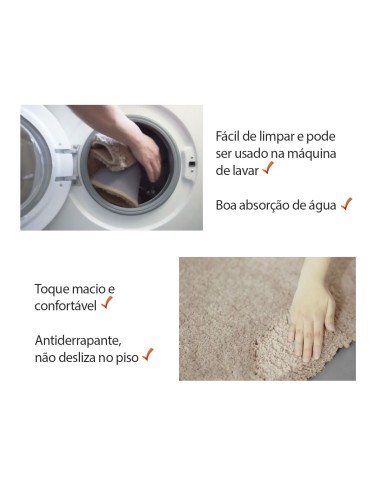 Fácil de limpar e pode ser usado na máquina de lavar ✓

Boa absorção de água ✓

Toque macio e confortável ✓

Antiderrapante, não desliza no piso ✓