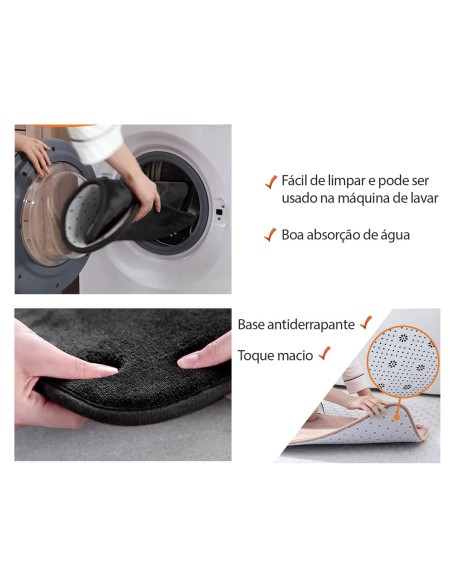 ✓ Fácil de limpar e pode ser usado na máquina de lavar

✓ Boa absorção de água

Base antiderrapante ✓

Toque macio ✓