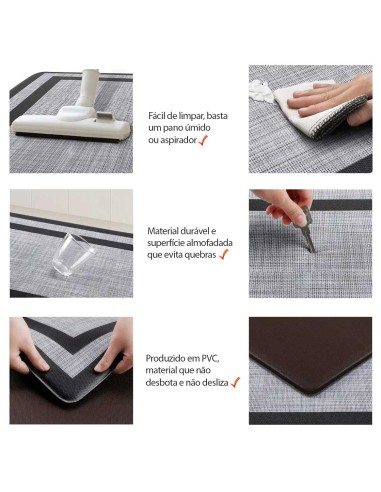 Fácil de limpar, basta um pano úmido ou aspirador ✓

Material durável e superfície almofadada que evita quebras ✓

Produzido em PVC, material que não desbota e não desliza ✓