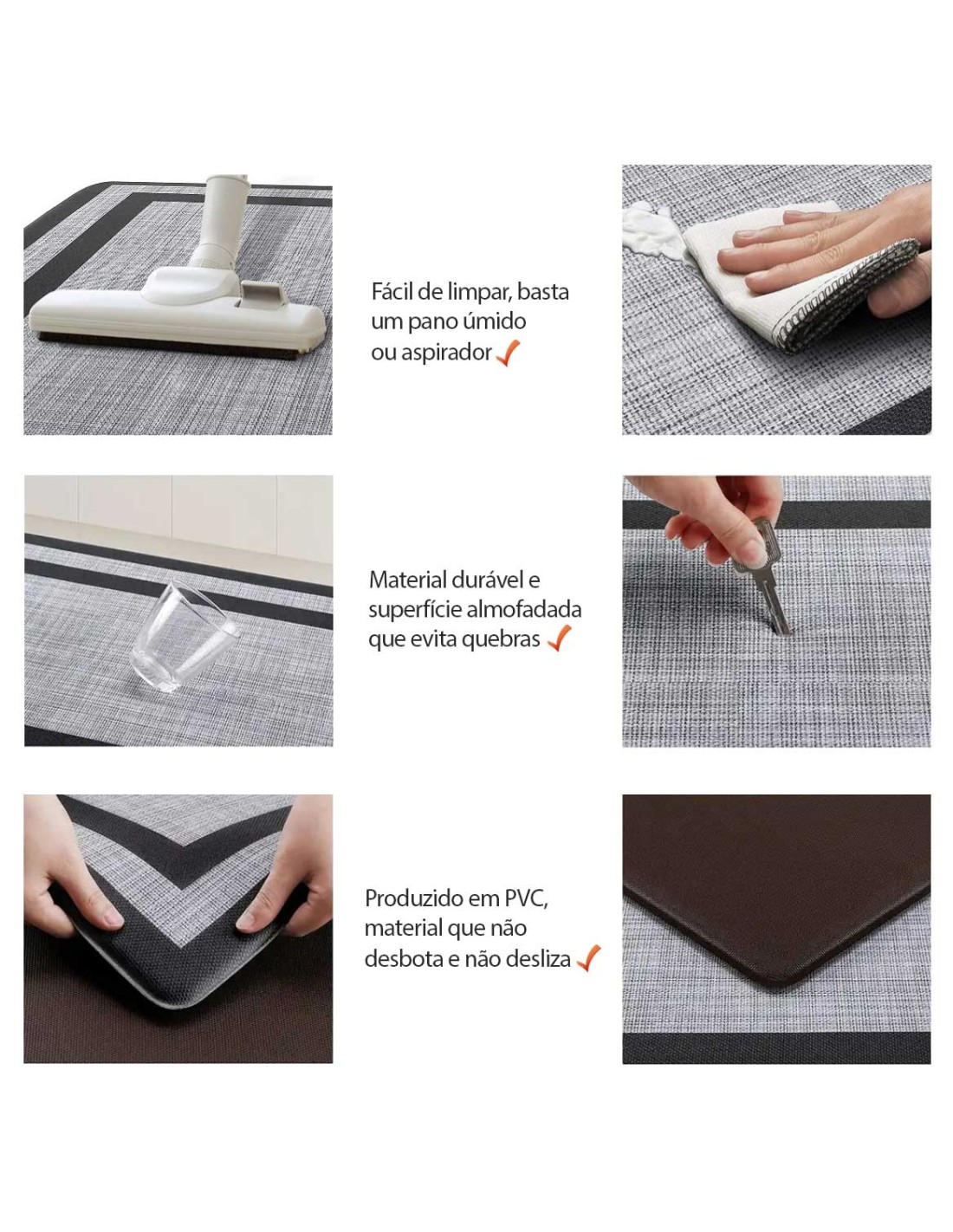 Fácil de limpar, basta um pano úmido ou aspirador ✓

Material durável e superfície almofadada que evita quebras ✓

Produzido em PVC, material que não desbota e não desliza ✓