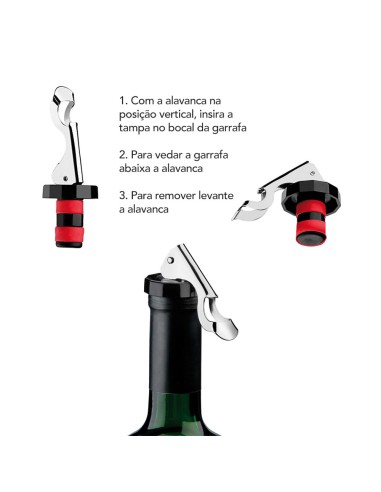 1. Com a alavanca na posição vertical, insira a tampa no bocal da garrafa

2. Para vedar a garrafa abaixa a alavanca

3. Para remover levante a alavanca