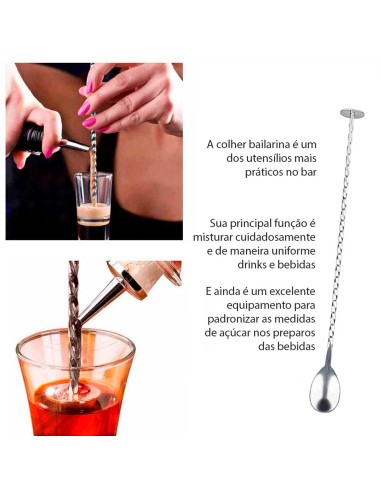 A colher bailarina é um dos utensílios mais práticos no bar

Sua principal função é misturar cuidadosamente e de maneira uniforme drinks e bebidas

E ainda é um excelente equipamento para padronizar as medidas de açúcar nos preparos das bebidas