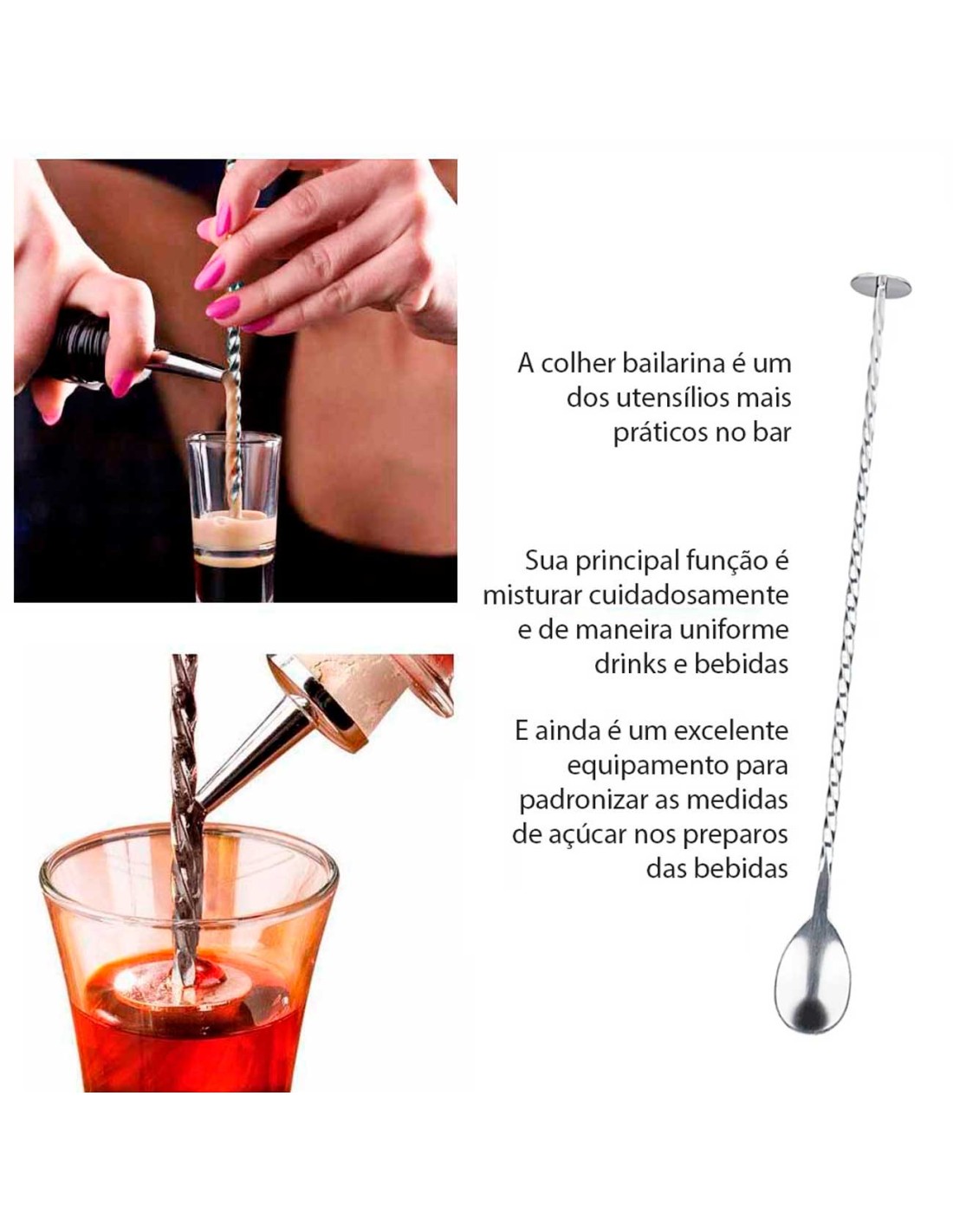 A colher bailarina é um dos utensílios mais práticos no bar

Sua principal função é misturar cuidadosamente e de maneira uniforme drinks e bebidas

E ainda é um excelente equipamento para padronizar as medidas de açúcar nos preparos das bebidas